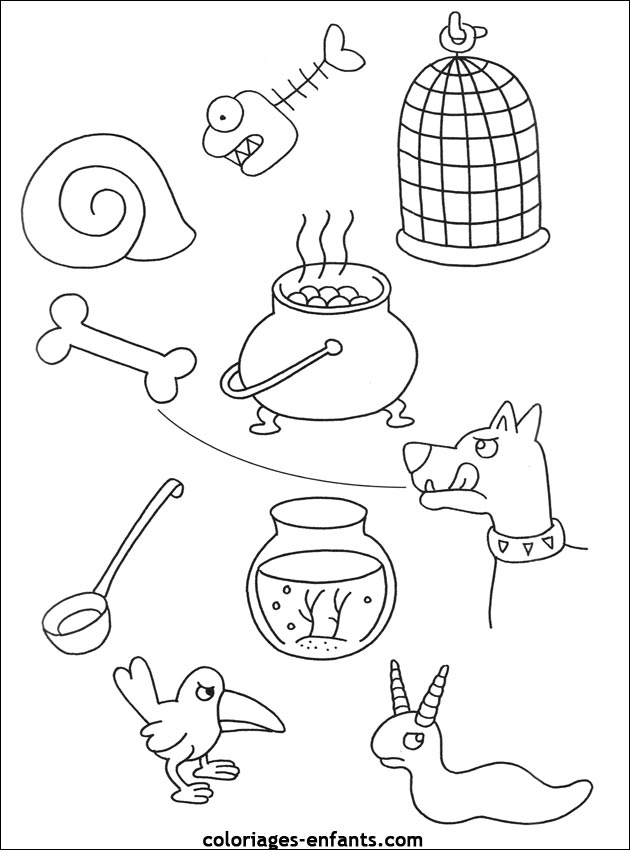 coloriages-enfants.com