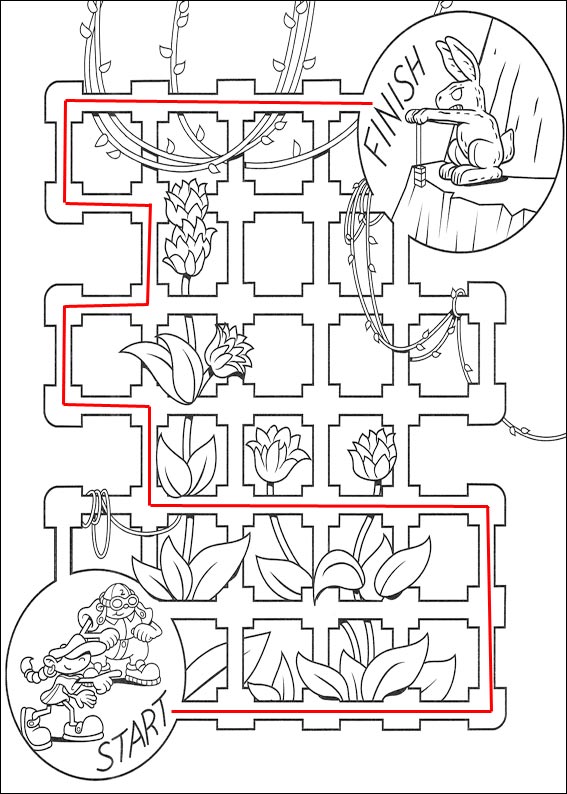 FINISH

START