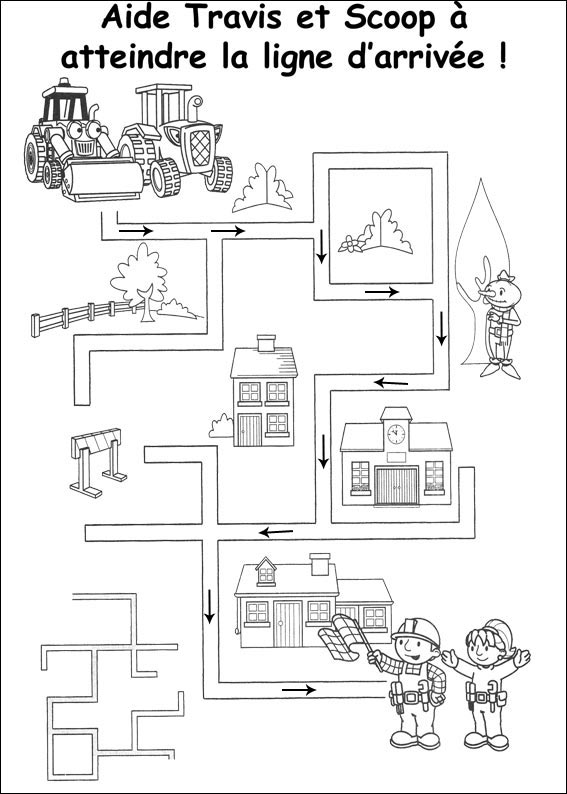 Aide Travis et Scoop à atteindre la ligne d'arrivée !