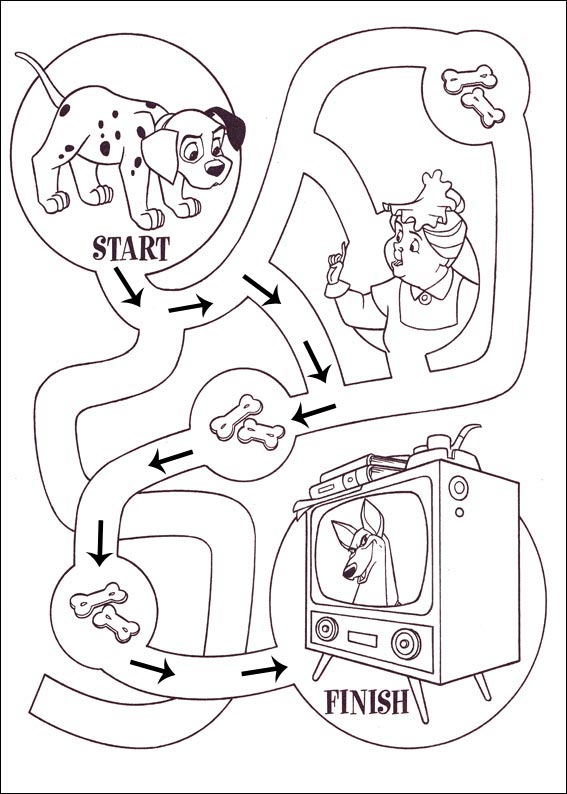 START

FINISH