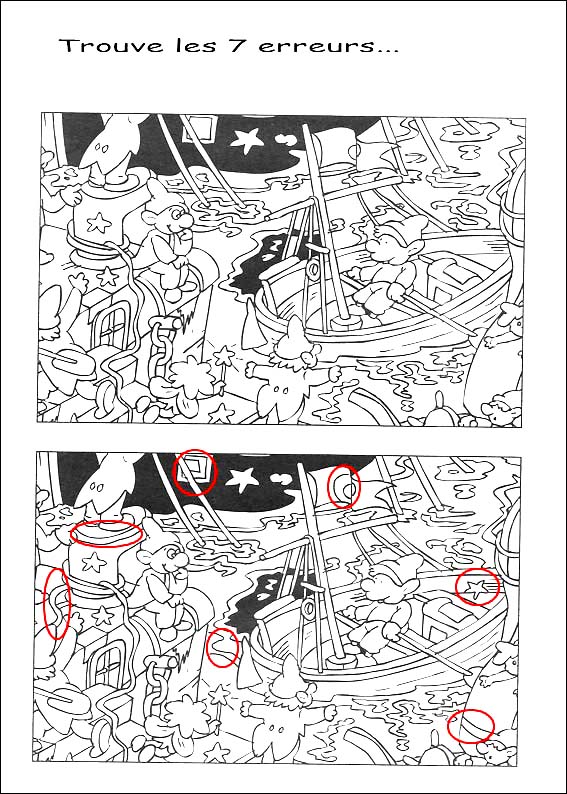 Trouve les 7 erreurs...