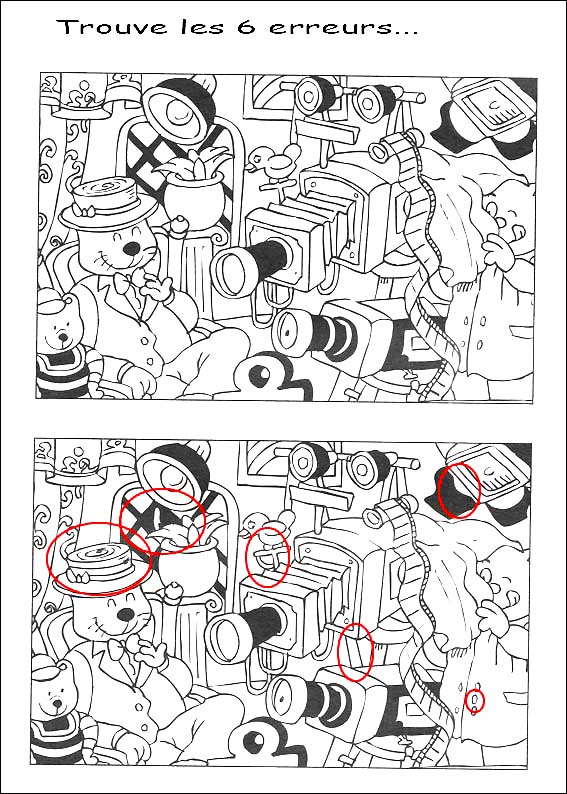 Trouve les 6 erreurs...