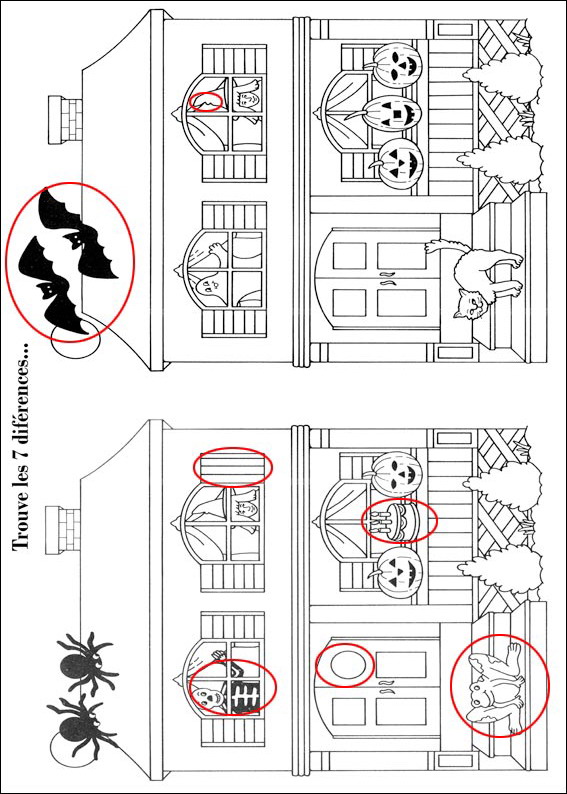 Trouve les 7 diférences...