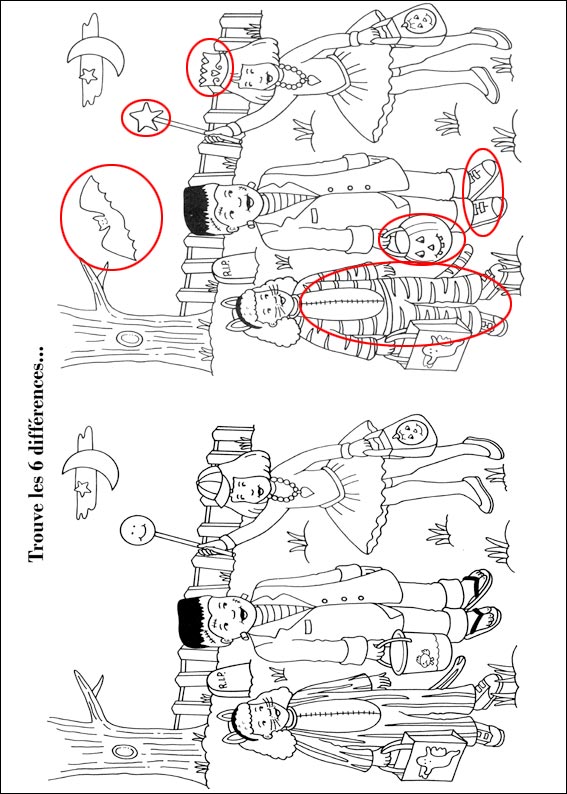 Trouve les 6 différences...

R.I.P.

R.I.P.