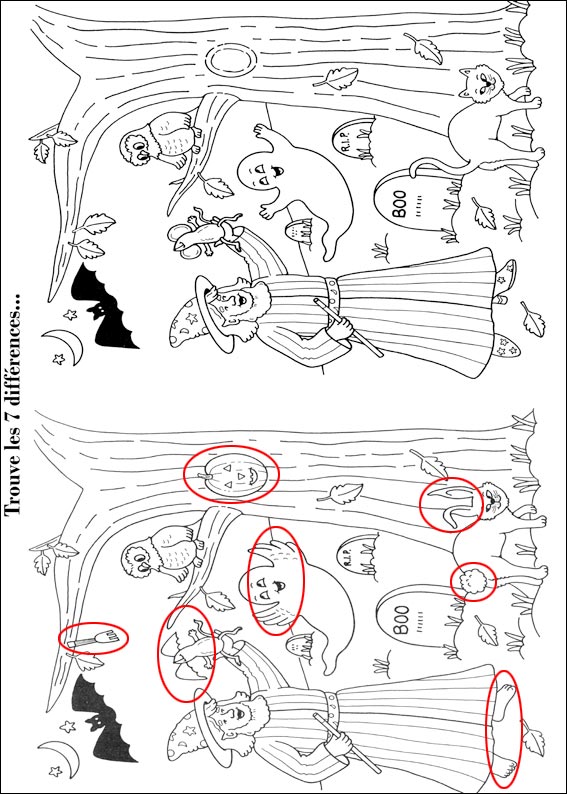 Trouve les 7 différences...

R.I.P.

BOO

R.I.P.

BOO