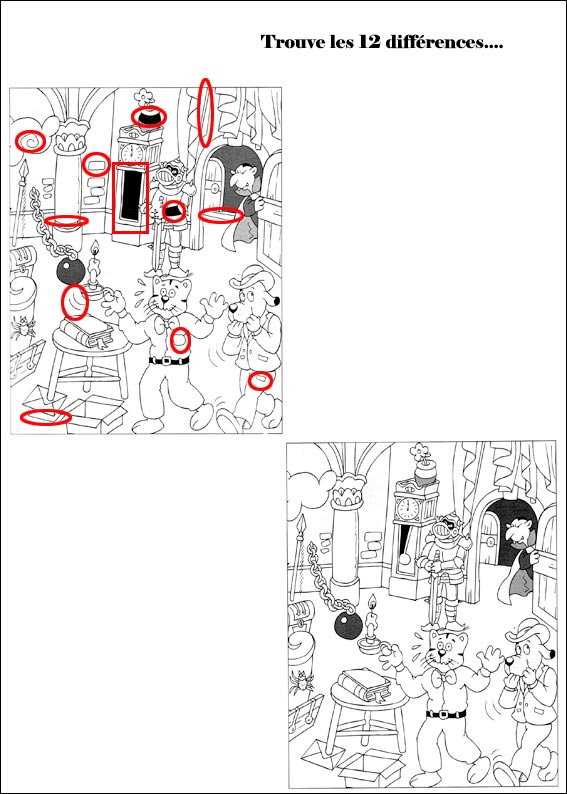 Trouve les 12 différences....