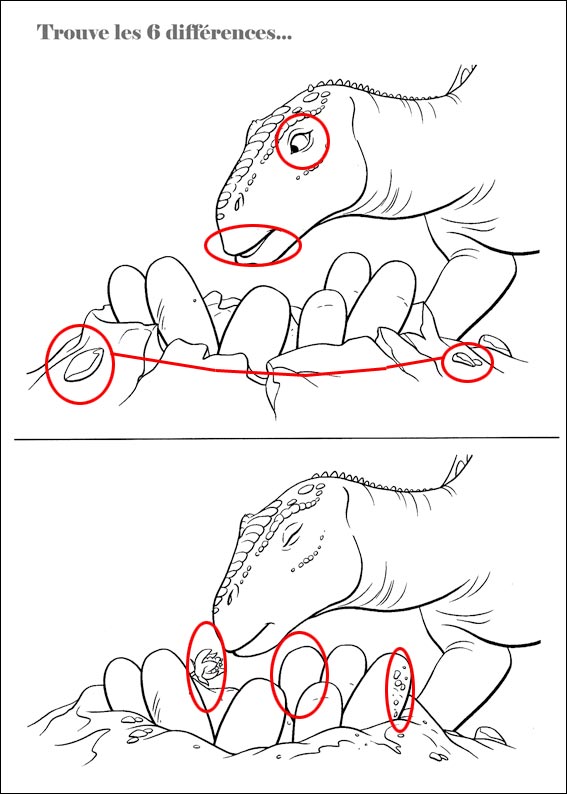 Trouve les 6 différences...