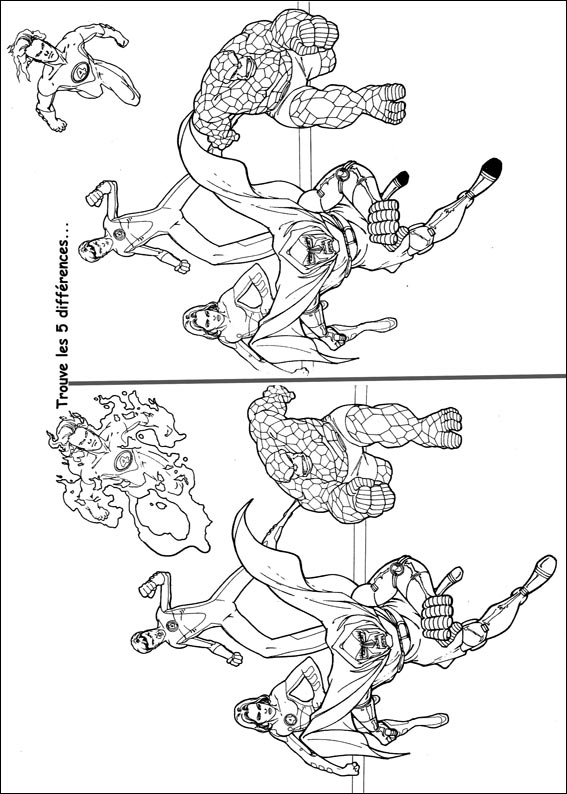 Trouve les 5 différences...