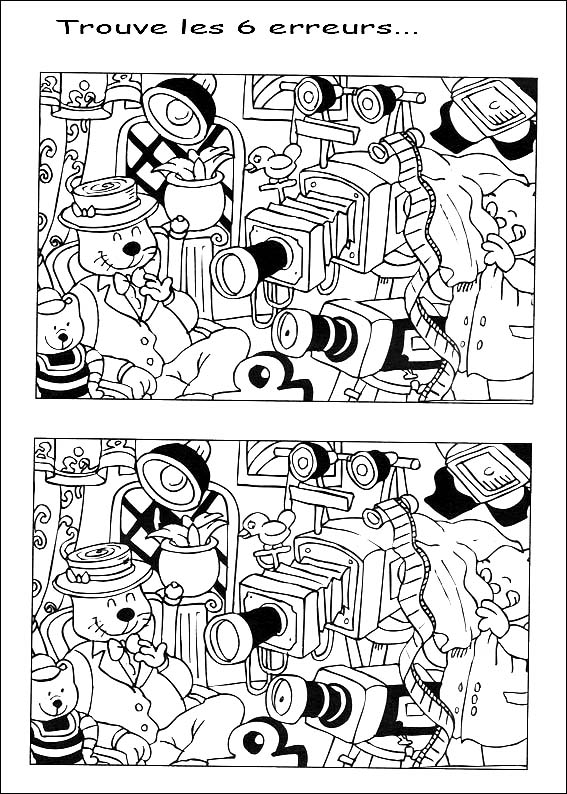 Trouve les 6 erreurs...