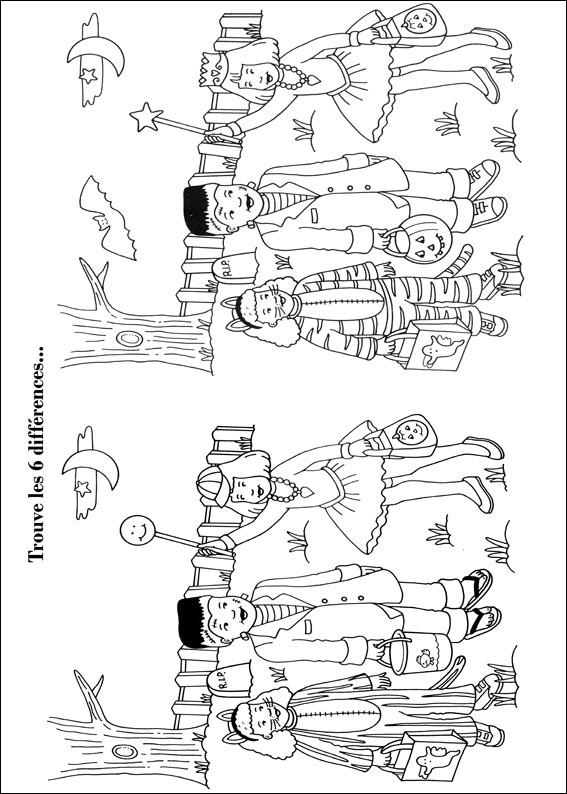 Trouve les 6 différences...

R.I.P.

R.I.P.