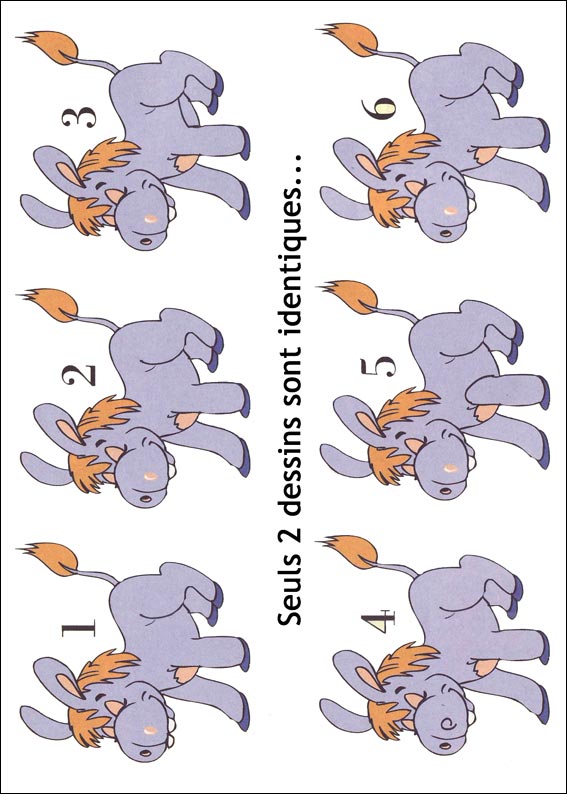 1

2

3

Seuls 2 dessins sont identiques...

4

5

6