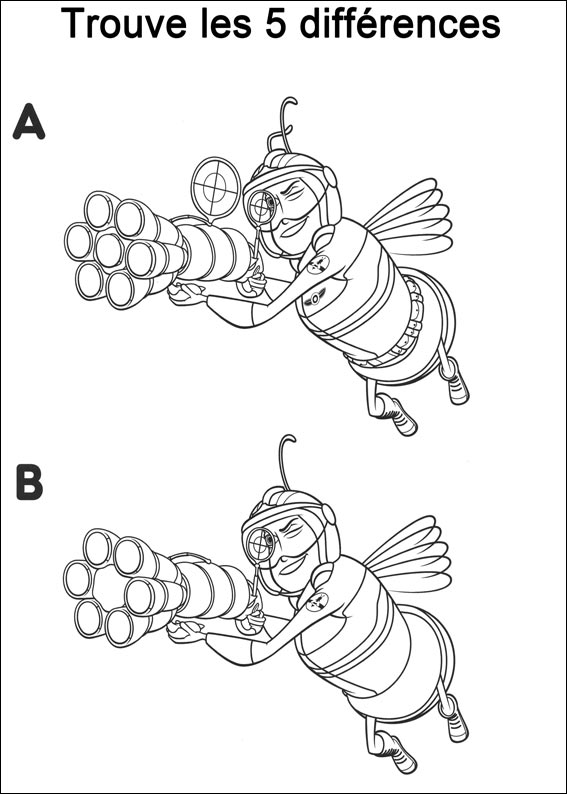 Trouve les 5 différences

A

B