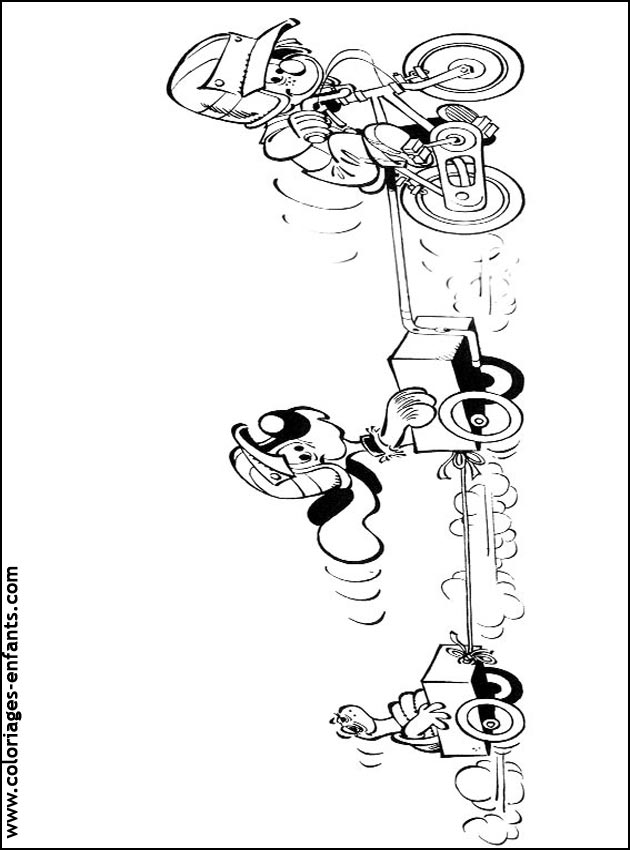 www.coloriages-enfants.com