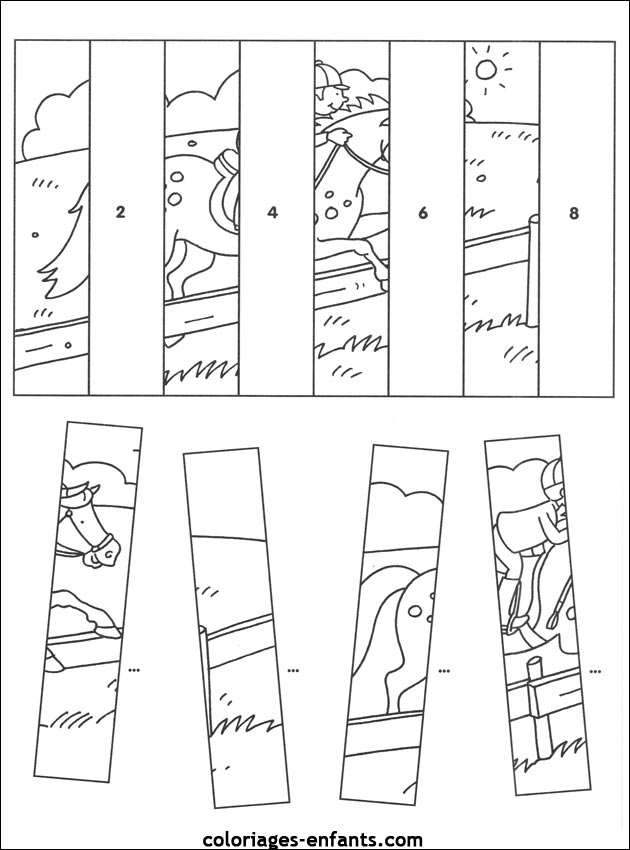 2

4

6

8

...

...

...

...

coloriages-enfants.com